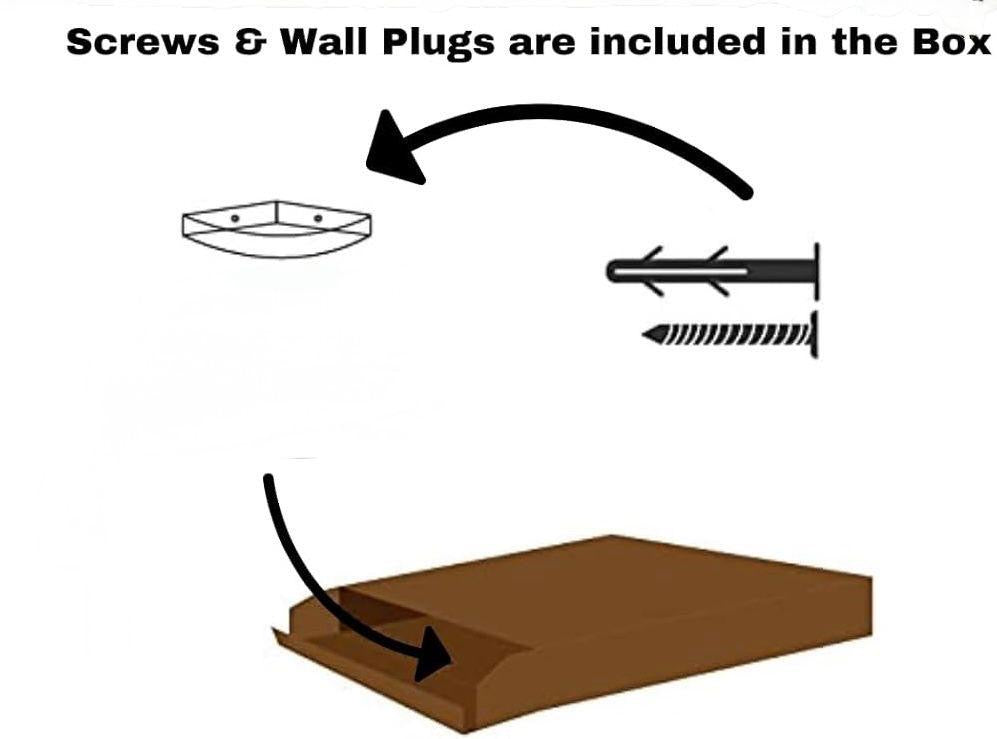 Screws & Wall Plugs are included in the Box