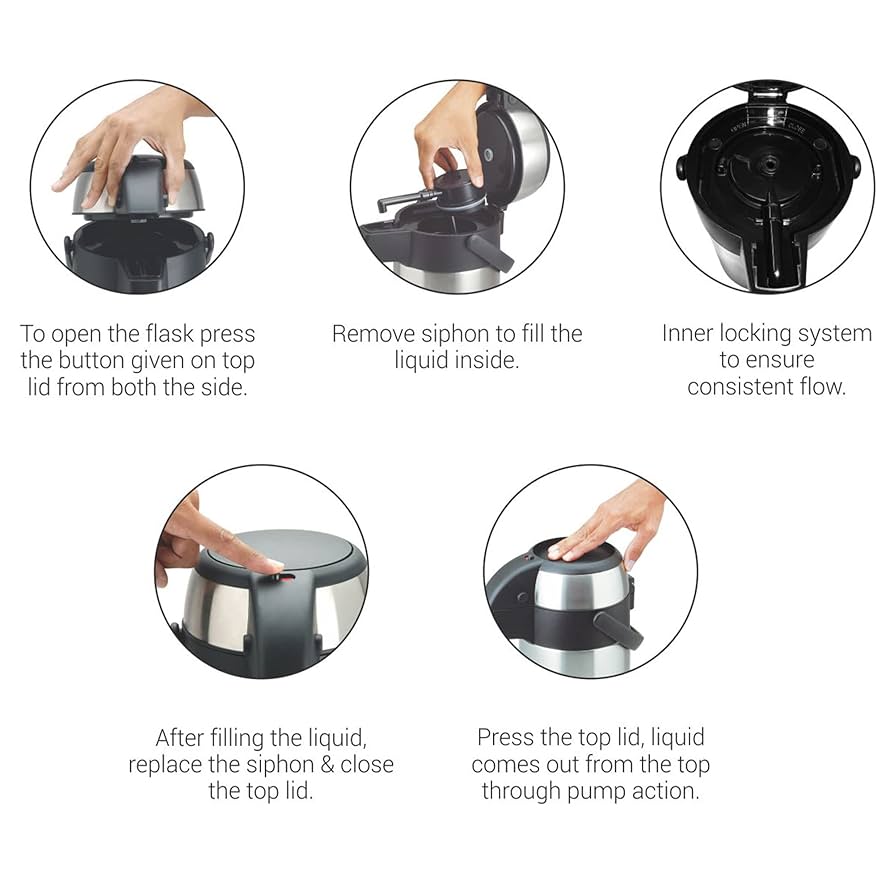 To open the flask press the button given on top lid from both the side.

Remove siphon to fill the liquid inside.

Inner locking system to ensure consistent flow.

After filling the liquid, replace the siphon & close the top lid.

Press the top lid, liquid comes out from the top through pump action.