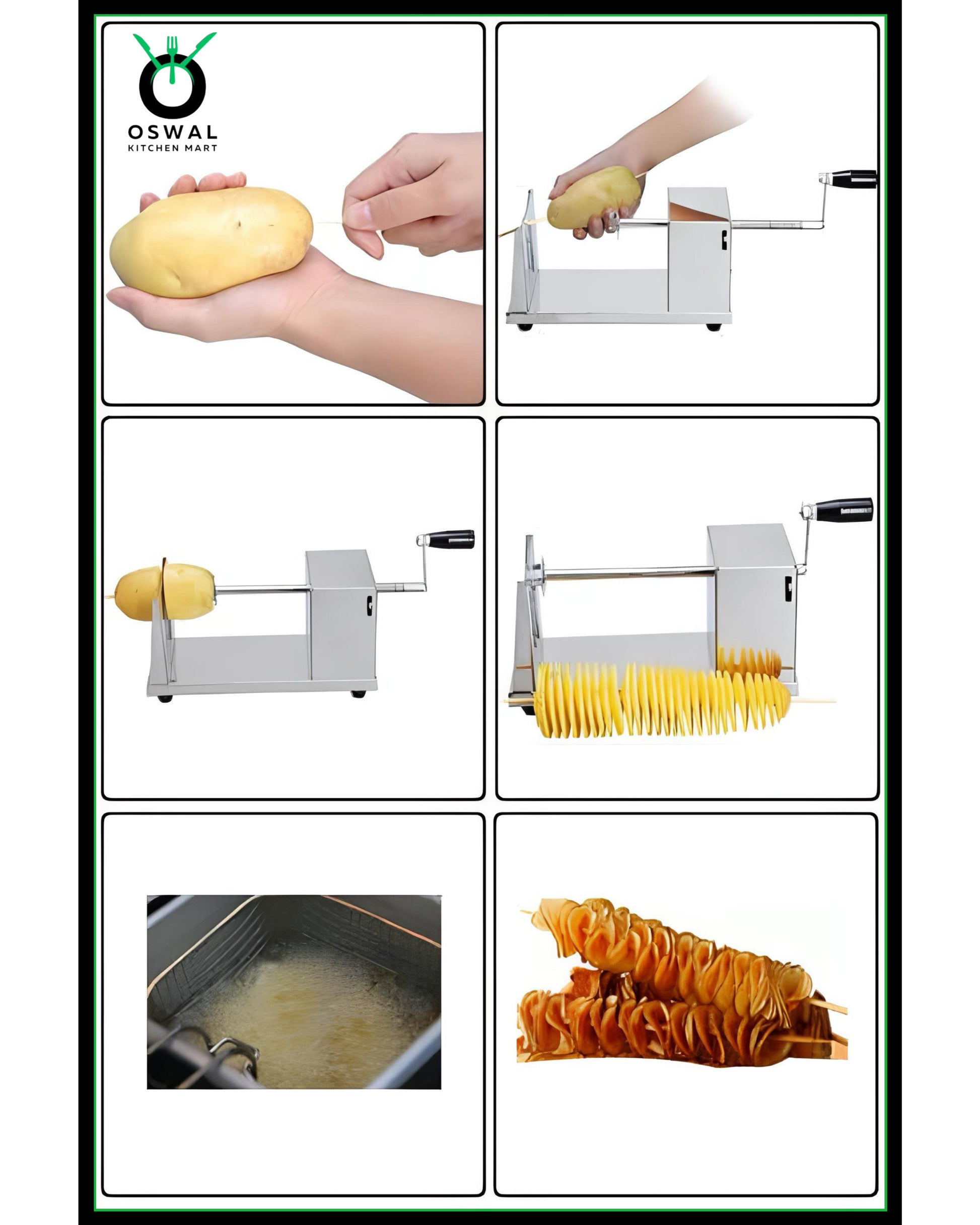 OSWAL
KITCHEN MART