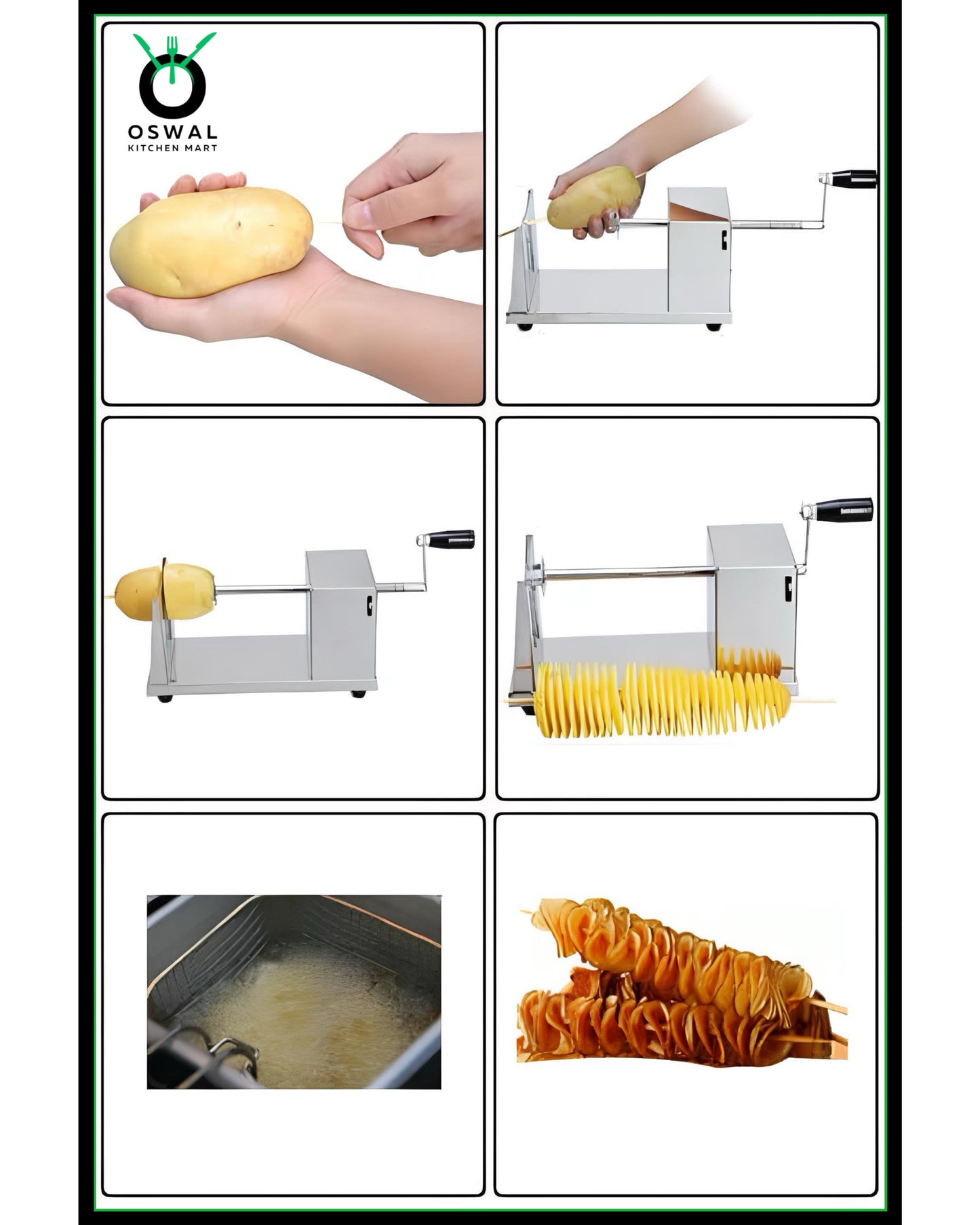 OSWAL
KITCHEN MART